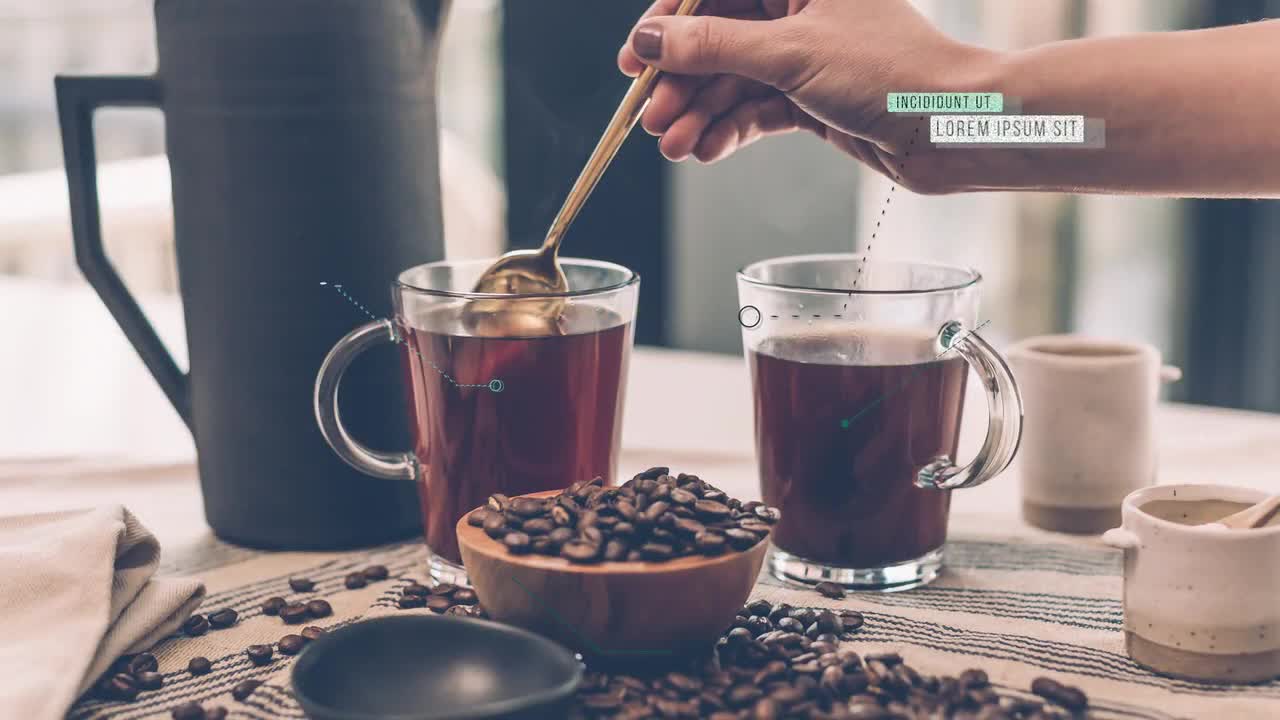 INCIDIDUNT UT
LOREM IPSUM SIT